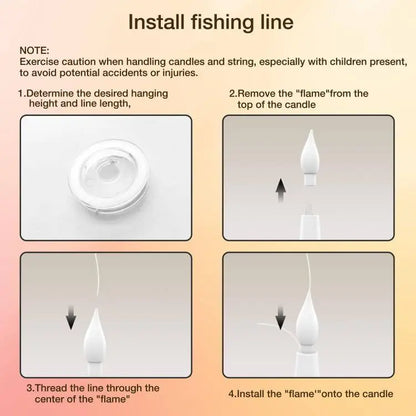 Install fishing line

NOTE:
Exercise caution when handling candles and string, especially with children present, to avoid potential accidents or injuries.

1.Determine the desired hanging height and line length,

2.Remove the "flame"from the top of the candle

3.Thread the line through the center of the "flame"

4.Install the "flame'"onto the candle