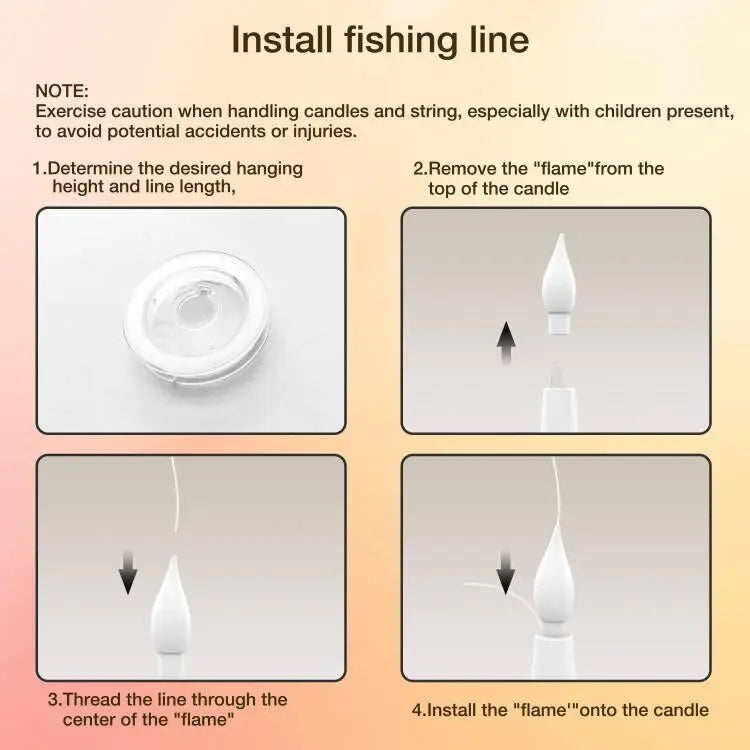 Install fishing line

NOTE:
Exercise caution when handling candles and string, especially with children present, to avoid potential accidents or injuries.

1.Determine the desired hanging height and line length,

2.Remove the "flame"from the top of the candle

3.Thread the line through the center of the "flame"

4.Install the "flame'"onto the candle